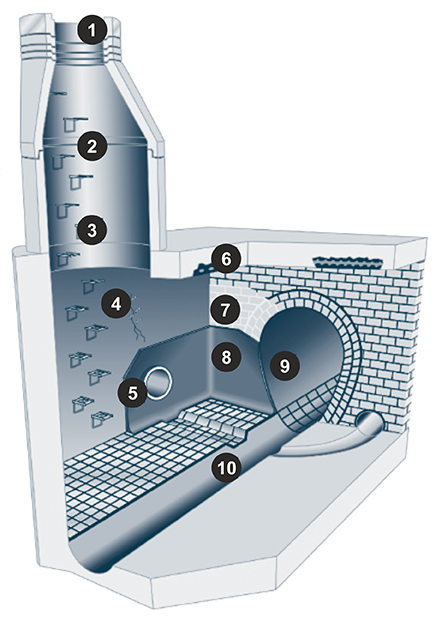 1
2
3
4
5
6
7
8
9
10